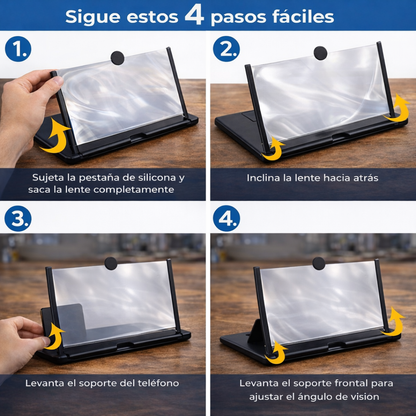 Sigue estos 4 pasos fáciles

1.

Sujeta la pestaña de silicona y saca la lente completamente

2.

Inclina la lente hacia atrás

3.

Levanta el soporte del teléfono

4.

Levanta el soporte frontal para ajustar el ángulo de vision