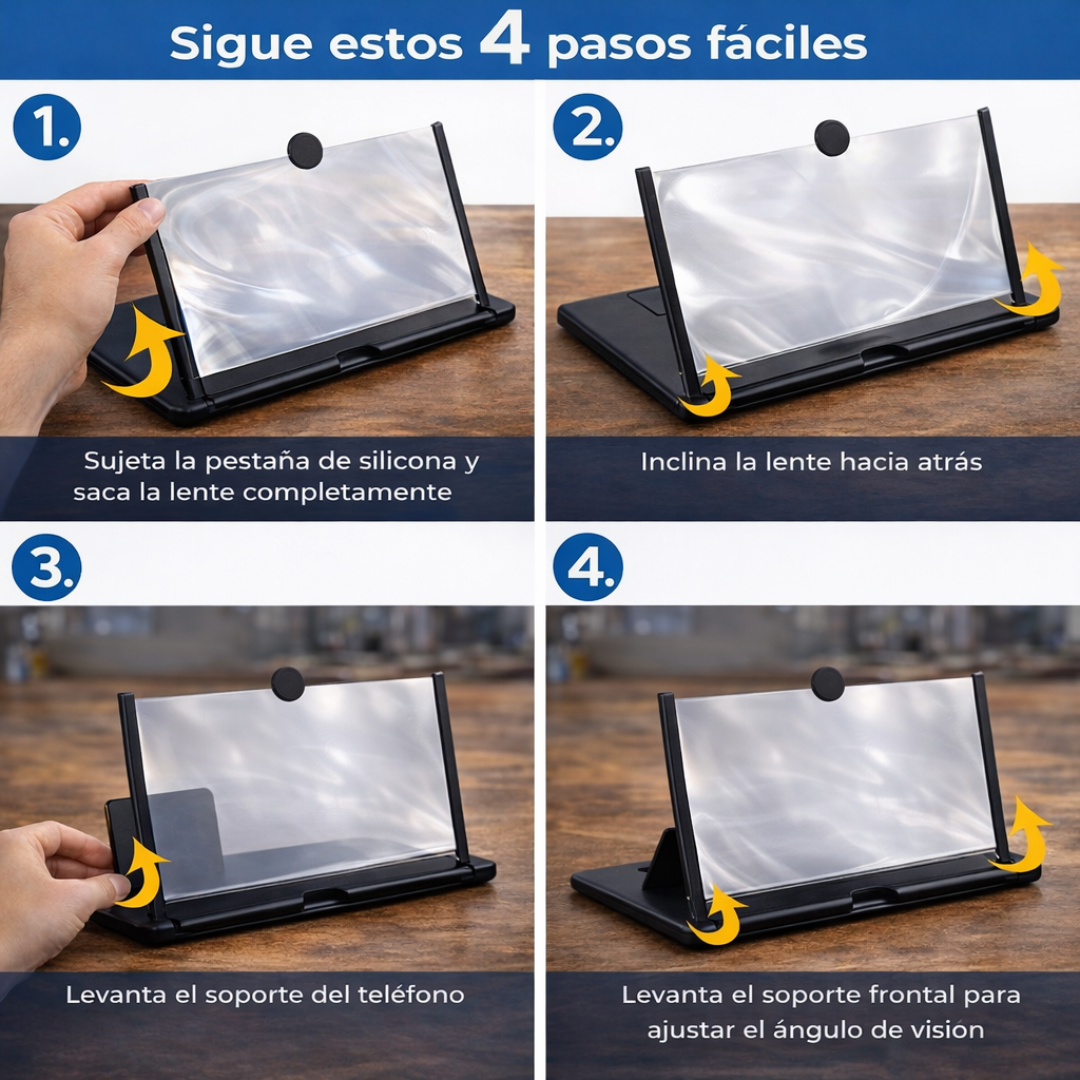 Sigue estos 4 pasos fáciles

1.

Sujeta la pestaña de silicona y saca la lente completamente

2.

Inclina la lente hacia atrás

3.

Levanta el soporte del teléfono

4.

Levanta el soporte frontal para ajustar el ángulo de visión